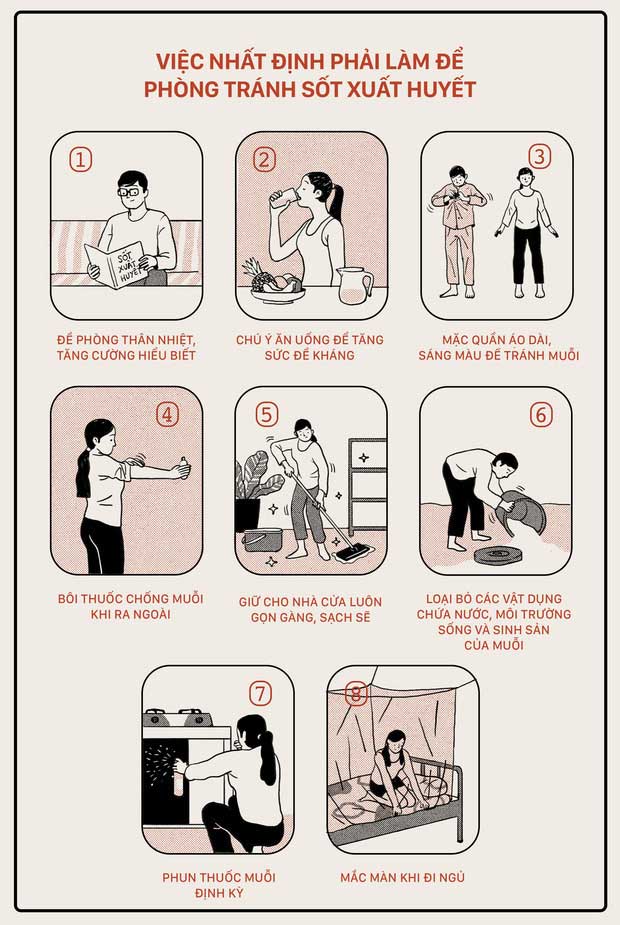 VIỆC NHẤT ĐỊNH PHẢI LÀM ĐỂ PHÒNG TRÁNH SỐT XUẤT HUYẾT

1
SỐT XUẤT HUYẾT
ĐỀ PHÒNG THÂN NHIỆT, TĂNG CƯỜNG HIỂU BIẾT

2
CHÚ Ý ĂN UỐNG ĐỂ TĂNG SỨC ĐỀ KHÁNG

3
MẶC QUẦN ÁO DÀI, SÁNG MÀU ĐỂ TRÁNH MUỖI

4
BÔI THUỐC CHỐNG MUỖI KHI RA NGOÀI

5
GIỮ CHO NHÀ CỬA LUÔN GỌN GÀNG, SẠCH SẼ

6
LOẠI BỎ CÁC VẬT DỤNG CHỨA NƯỚC, MÔI TRƯỜNG SỐNG VÀ SINH SẢN CỦA MUỖI

7
PHUN THUỐC MUỖI ĐỊNH KỲ

8
MẮC MÀN KHI ĐI NGỦ